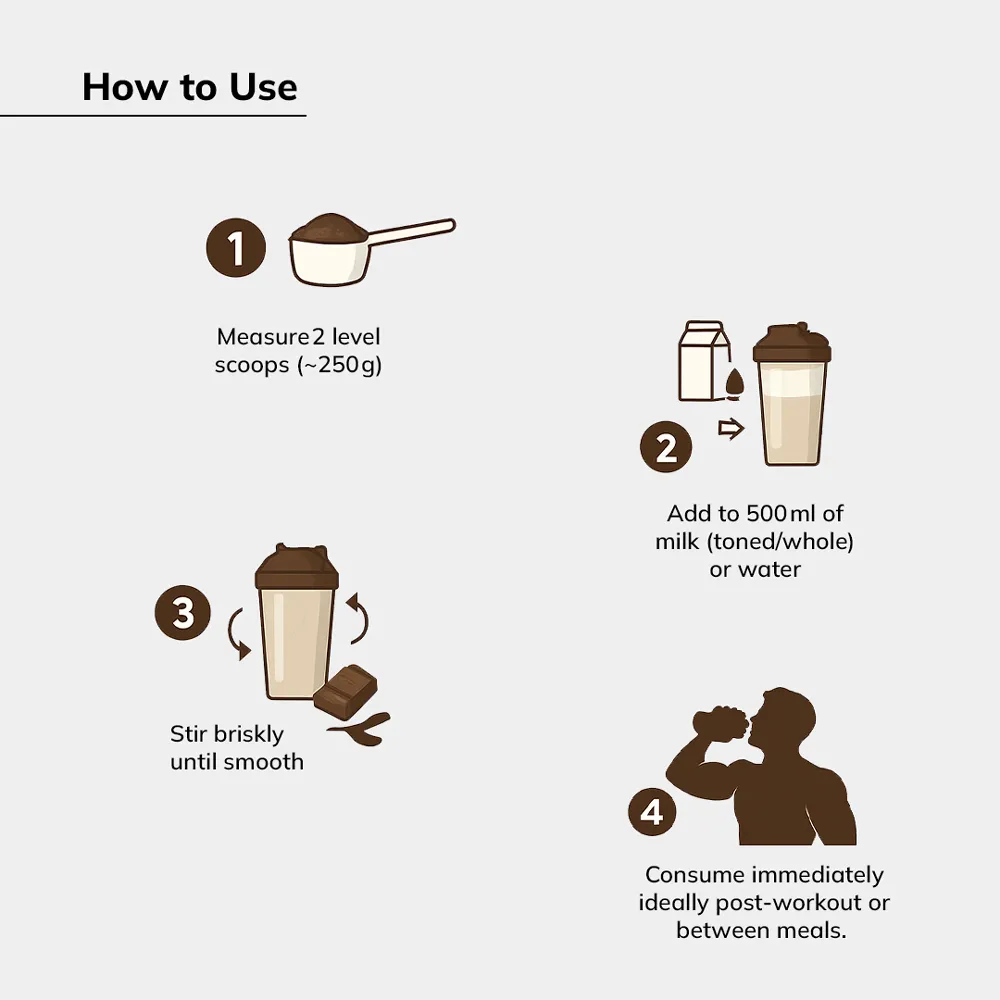 How to Use

1

Measure 2 level scoops (~250g)

2

Add to 500ml of milk (toned/whole) or water

3

Stir briskly until smooth

4

Consume immediately ideally post-workout or between meals.